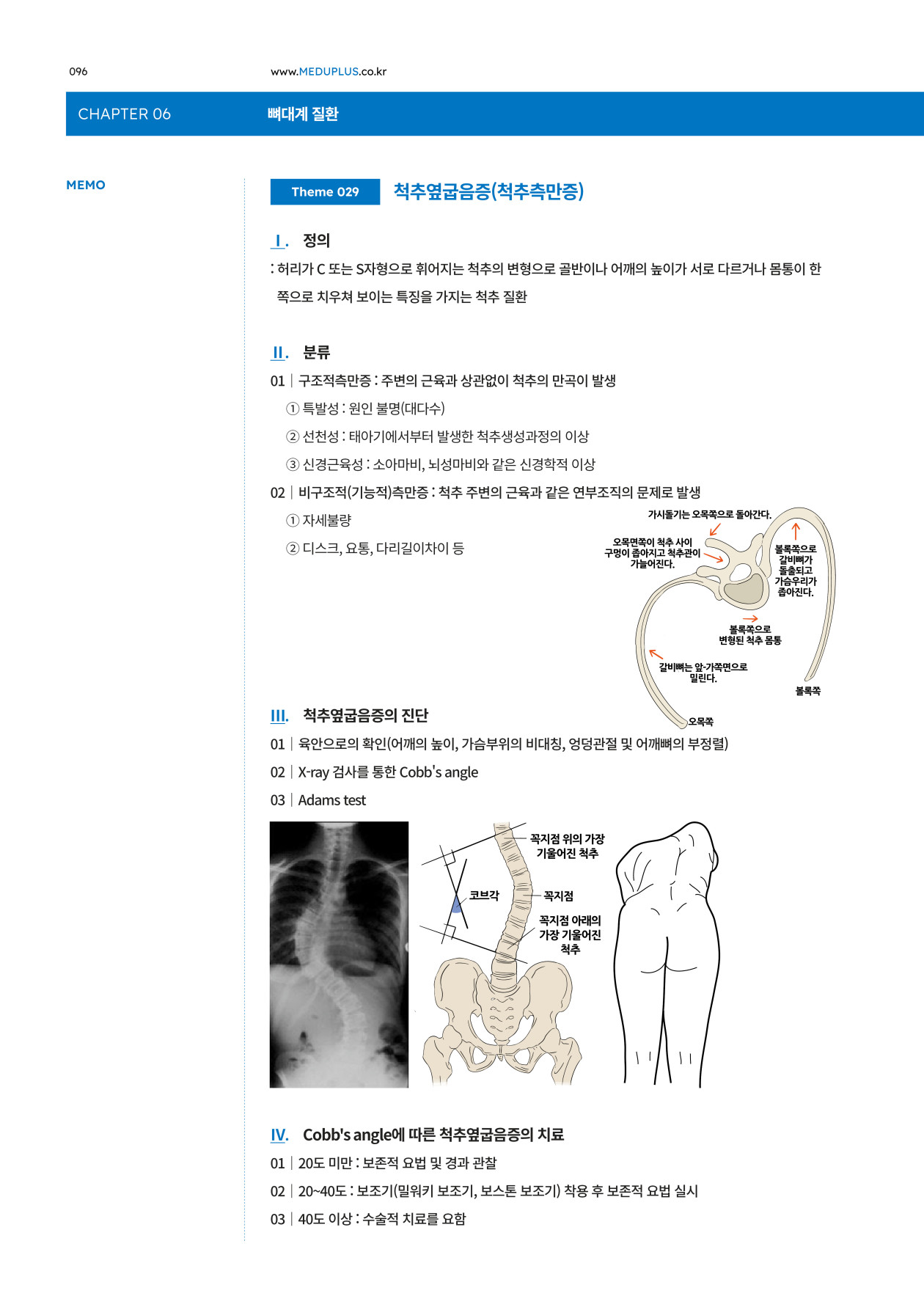 096 www.MEDUPLUS.co.kr

CHAPTER 06 뼈대계 질환

MEMO

Theme 029 척추옆굽음증(척추측만증)

Ⅰ. 정의

: 허리가 C 또는 S자형으로 휘어지는 척추의 변형으로 골반이나 어깨의 높이가 서로 다르거나 몸통이 한쪽으로 치우쳐 보이는 특징을 가지는 척추 질환

Ⅱ. 분류

01 | 구조적측만증 : 주변의 근육과 상관없이 척추의 만곡이 발생

① 특발성 : 원인 불명(대다수)

② 선천성 : 태아기에서부터 발생한 척추생성과정의 이상

③ 신경근육성 : 소아마비, 뇌성마비와 같은 신경학적 이상

02 | 비구조적(기능적)측만증 : 척추 주변의 근육과 같은 연부조직의 문제로 발생

① 자세불량

② 디스크, 요통, 다리길이차이 등

가시돌기는 오목쪽으로 돌아간다.

오목면쪽이 척추 사이 구멍이 좁아지고 척추관이 가늘어진다.

볼록쪽으로 갈비뼈가 돌출되고 가슴우리가 좁아진다.

볼록쪽으로 변형된 척추 몸통

갈비뼈는 앞-가쪽면으로 밀린다.

볼록쪽

오목쪽

Ⅲ. 척추옆굽음증의 진단

01 | 육안으로의 확인(어깨의 높이, 가슴부위의 비대칭, 엉덩관절 및 어깨뼈의 부정렬)

02 | X-ray 검사를 통한 Cobb's angle

03 | Adams test

꼭지점 위의 가장 기울어진 척추

코브각

꼭지점

꼭지점 아래의 가장 기울어진 척추

Ⅳ. Cobb's angle에 따른 척추옆굽음증의 치료

01 | 20도 미만 : 보존적 요법 및 경과 관찰

02 | 20~40도 : 보조기(밀워키 보조기, 보스톤 보조기) 착용 후 보존적 요법 실시

03 | 40도 이상 : 수술적 치료를 요함