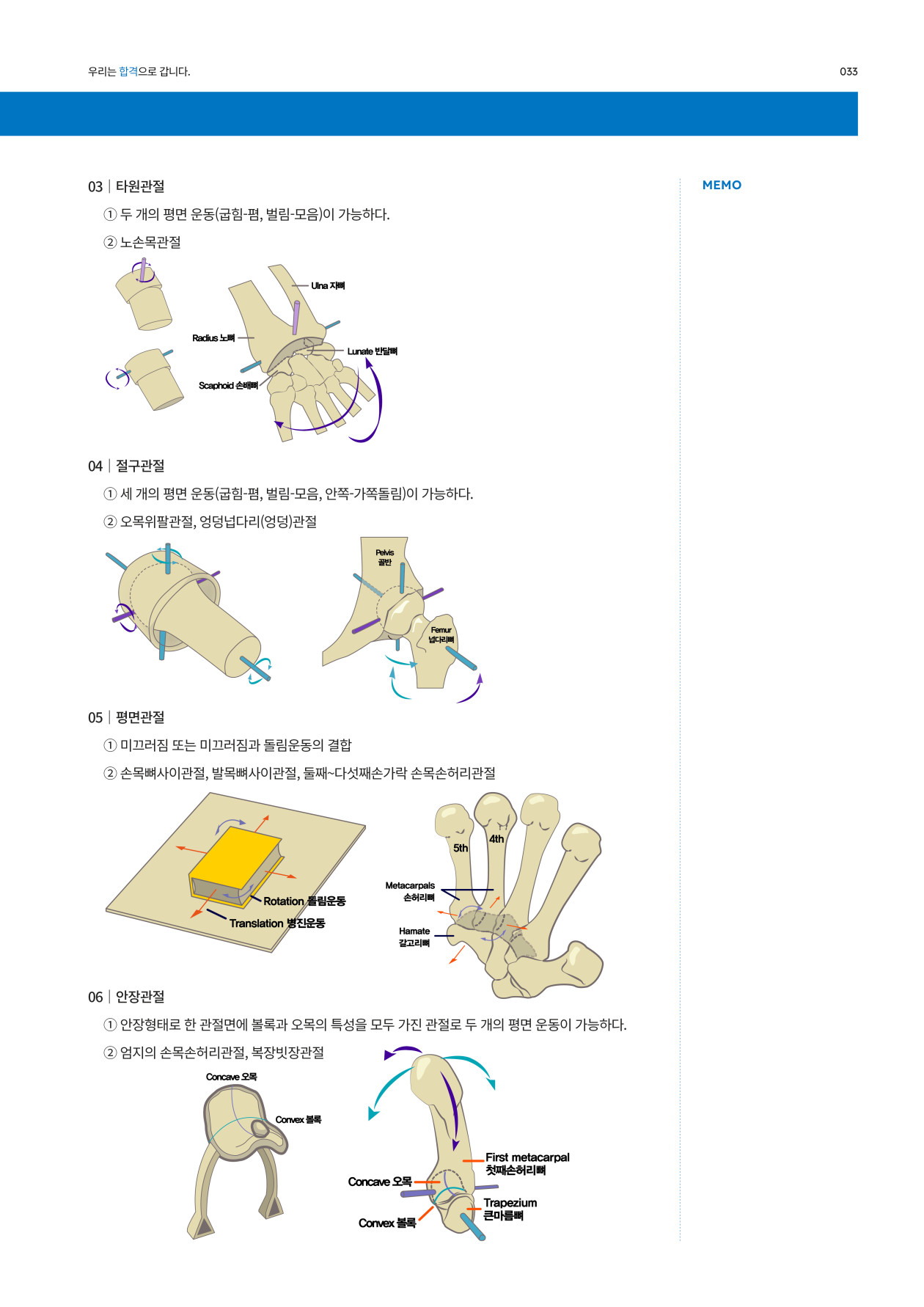 우리는 합격으로 갑니다.

033

03 | 타원관절

① 두 개의 평면 운동(굽힘-폄, 벌림-모음)이 가능하다.

② 노손목관절

Ulna 자뼈

Radius 노뼈

Lunate 반달뼈

Scaphoid 손배뼈

04 | 절구관절

① 세 개의 평면 운동(굽힘-폄, 벌림-모음, 안쪽-가쪽돌림)이 가능하다.

② 오목위팔관절, 엉덩넙다리(엉덩)관절

Pelvis 골반

Femur 넙다리뼈

05 | 평면관절

① 미끄러짐 또는 미끄러짐과 돌림운동의 결합

② 손목뼈사이관절, 발목뼈사이관절, 둘째~다섯째손가락 손목손허리관절

Rotation 돌림운동

Translation 병진운동

5th

4th

Metacarpals 손허리뼈

Hamate 갈고리뼈

06 | 안장관절

① 안장형태로 한 관절면에 볼록과 오목의 특성을 모두 가진 관절로 두 개의 평면 운동이 가능하다.

② 엄지의 손목손허리관절, 복장빗장관절

Concave 오목

Convex 볼록

First metacarpal 첫째손허리뼈

Concave 오목

Trapezium 큰마름뼈

Convex 볼록

MEMO