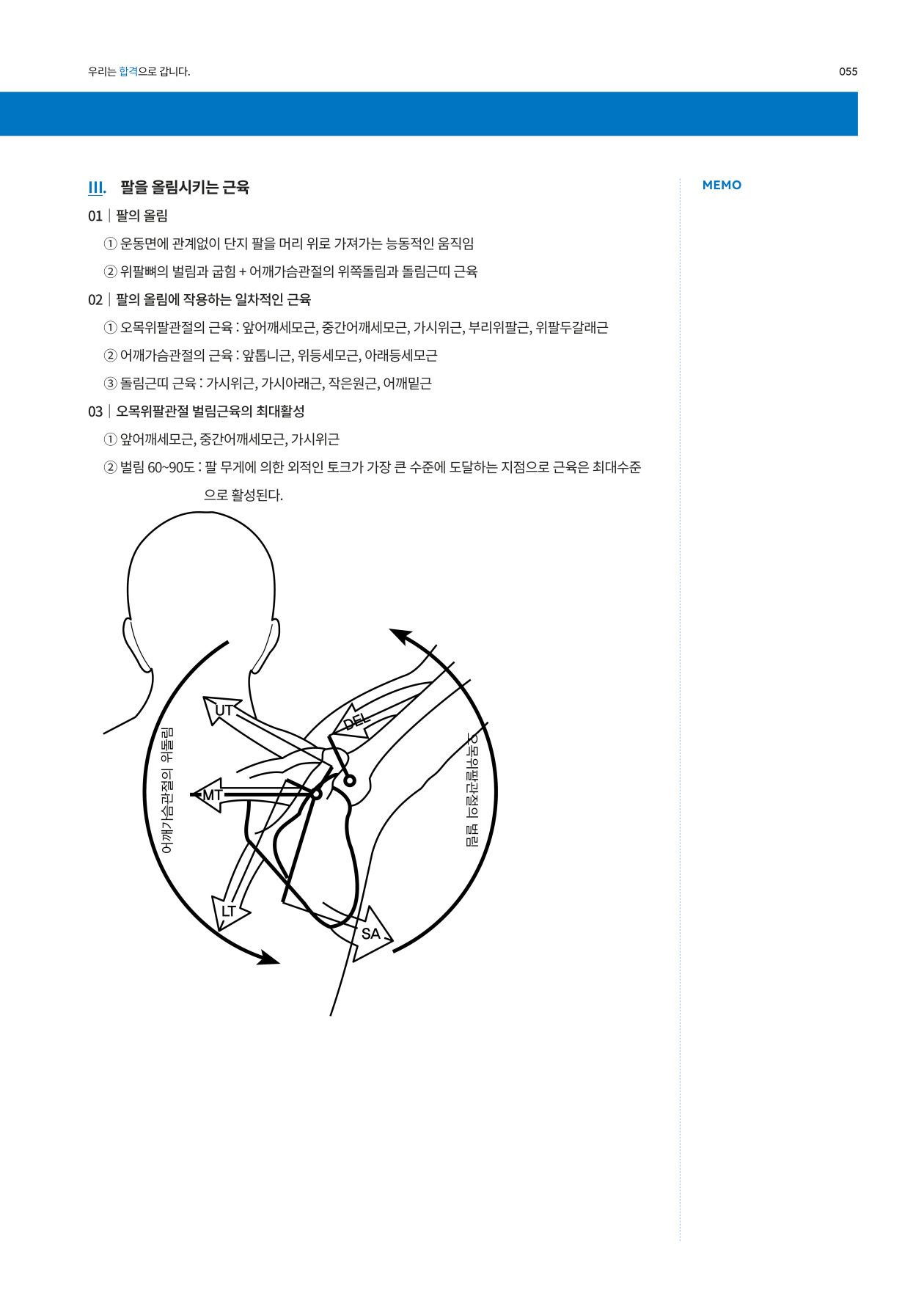 우리는 합격으로 갑니다.

055

III. 팔을 올림시키는 근육

MEMO

01 | 팔의 올림

① 운동면에 관계없이 단지 팔을 머리 위로 가져가는 능동적인 움직임

② 위팔뼈의 벌림과 굽힘 + 어깨가슴관절의 위쪽돌림과 돌림근띠 근육

02 | 팔의 올림에 작용하는 일차적인 근육

① 오목위팔관절의 근육 : 앞어깨세모근, 중간어깨세모근, 가시위근, 부리위팔근, 위팔두갈래근

② 어깨가슴관절의 근육 : 앞톱니근, 위등세모근, 아래등세모근

③ 돌림근띠 근육 : 가시위근, 가시아래근, 작은원근, 어깨밑근

03 | 오목위팔관절 벌림근육의 최대활성

① 앞어깨세모근, 중간어깨세모근, 가시위근

② 벌림 60~90도 : 팔 무게에 의한 외적인 토크가 가장 큰 수준에 도달하는 지점으로 근육은 최대수준으로 활성된다.

UT

DEL

MT

LT

SA

어깨가슴관절의 위돌림

오목위팔관절의 벌림